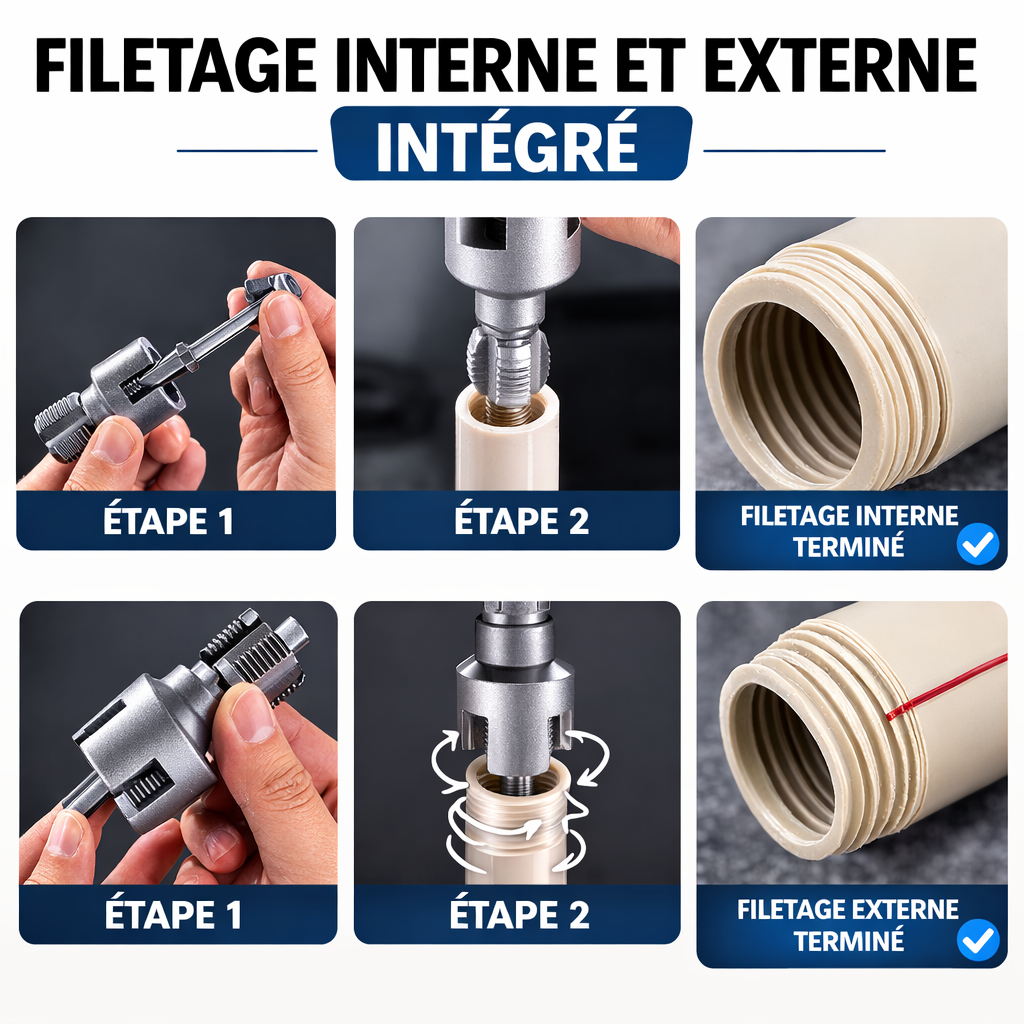 FILETAGE INTERNE ET EXTERNE

INTÉGRÉ

ÉTAPE 1

ÉTAPE 2

FILETAGE INTERNE TERMINÉ

ÉTAPE 1

ÉTAPE 2

FILETAGE EXTERNE TERMINÉ